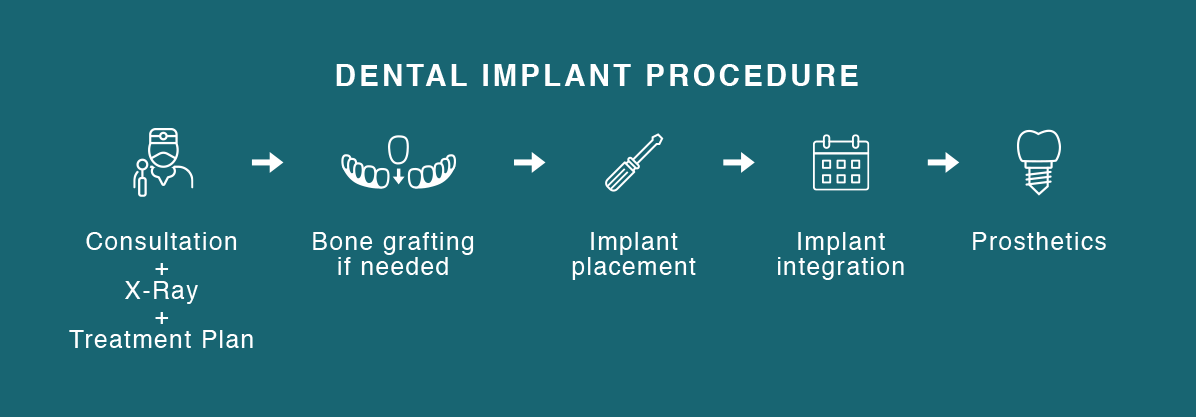 DENTAL IMPLANT PROCEDURE

Consultation
+
X-Ray
+
Treatment Plan

Bone grafting if needed

Implant placement

Implant integration

Prosthetics